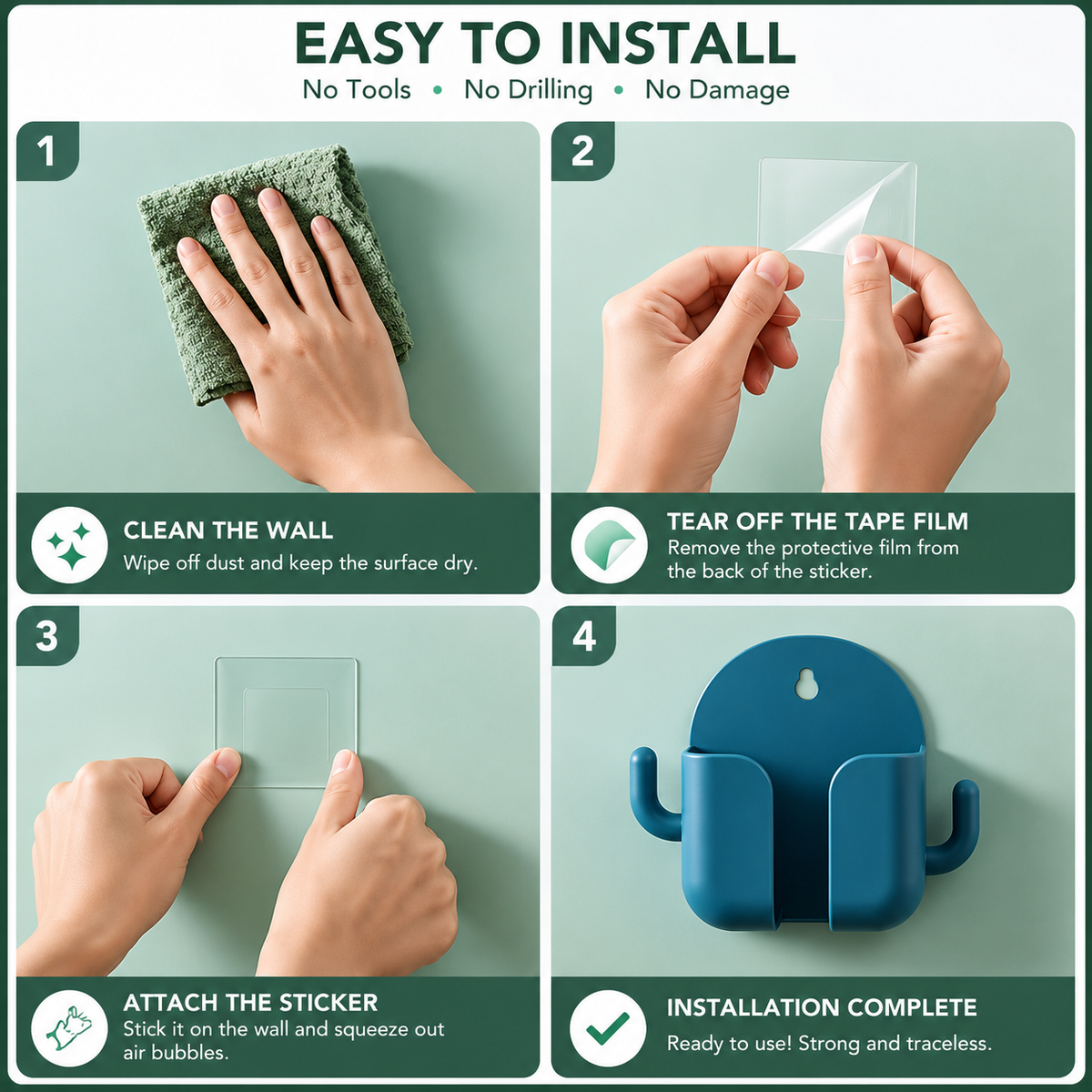 EASY TO INSTALL

No Tools • No Drilling • No Damage

1

CLEAN THE WALL
Wipe off dust and keep the surface dry.

2

TEAR OFF THE TAPE FILM
Remove the protective film from the back of the sticker.

3

ATTACH THE STICKER
Stick it on the wall and squeeze out air bubbles.

4

INSTALLATION COMPLETE
Ready to use! Strong and traceless.